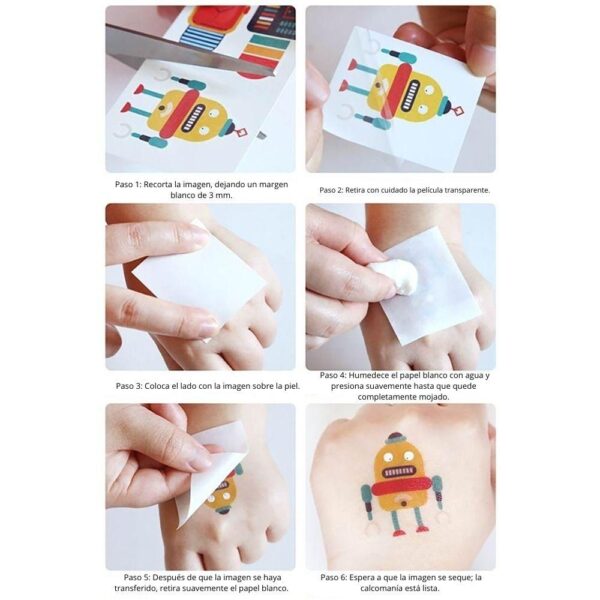 Paso 1: Recorta la imagen, dejando un margen blanco de 3 mm.

Paso 2: Retira con cuidado la película transparente.

Paso 3: Coloca el lado con la imagen sobre la piel.

Paso 4: Humedece el papel blanco con agua y presiona suavemente hasta que quede completamente mojado.

Paso 5: Después de que la imagen se haya transferido, retira suavemente el papel blanco.

Paso 6: Espera a que la imagen se seque; la calcomanía está lista.